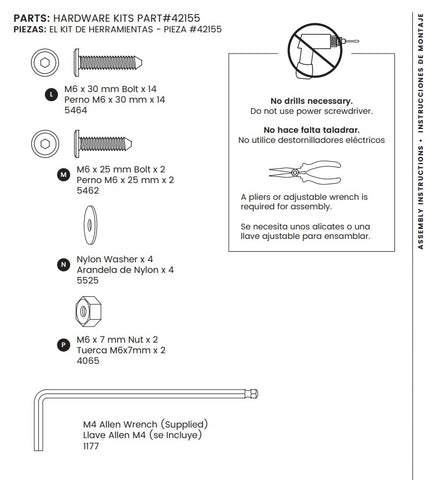 PARTS: HARDWARE KITS PART#42155
PIEZAS: EL KIT DE HERRAMIENTAS - PIEZA #42155

L
M6 x 30 mm Bolt x 14
Perno M6 x 30 mm x 14
5464

M
M6 x 25 mm Bolt x 2
Perno M6 x 25 mm x 2
5462

N
Nylon Washer x 4
Arandela de Nylon x 4
5525

P
M6 x 7 mm Nut x 2
Tuerca M6x7mm x 2
4065

M4 Allen Wrench (Supplied)
Llave Allen M4 (se Incluye)
1177

No drills necessary.
Do not use power screwdriver.

No hace falta taladrar.
No utilice destornilladores eléctricos

A pliers or adjustable wrench is required for assembly.

Se necesita unos alicates o una llave ajustable para ensamblar.

ASSEMBLY INSTRUCTIONS • INSTRUCCIONES DE MONTAJE