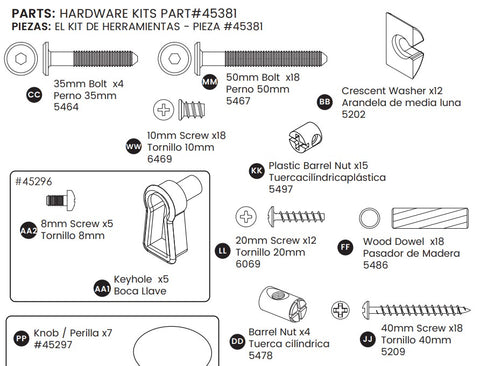 PARTS: HARDWARE KITS PART#45381
PIEZAS: EL KIT DE HERRAMIENTAS - PIEZA #45381

CC 35mm Bolt x4
Perno 35mm
5464

MM 50mm Bolt x18
Perno 50mm
5467

BB Crescent Washer x12
Arandela de media luna
5202

WW 10mm Screw x18
Tornillo 10mm
6469

KK Plastic Barrel Nut x15
Tuercacilíndricaplástica
5497

#45296

AA2 8mm Screw x5
Tornillo 8mm

AA1 Keyhole x5
Boca Llave

LL 20mm Screw x12
Tornillo 20mm
6069

FF Wood Dowel x18
Pasador de Madera
5486

PP Knob / Perilla x7
#45297

DD Barrel Nut x4
Tuerca cilíndrica
5478

JJ 40mm Screw x18
Tornillo 40mm
5209